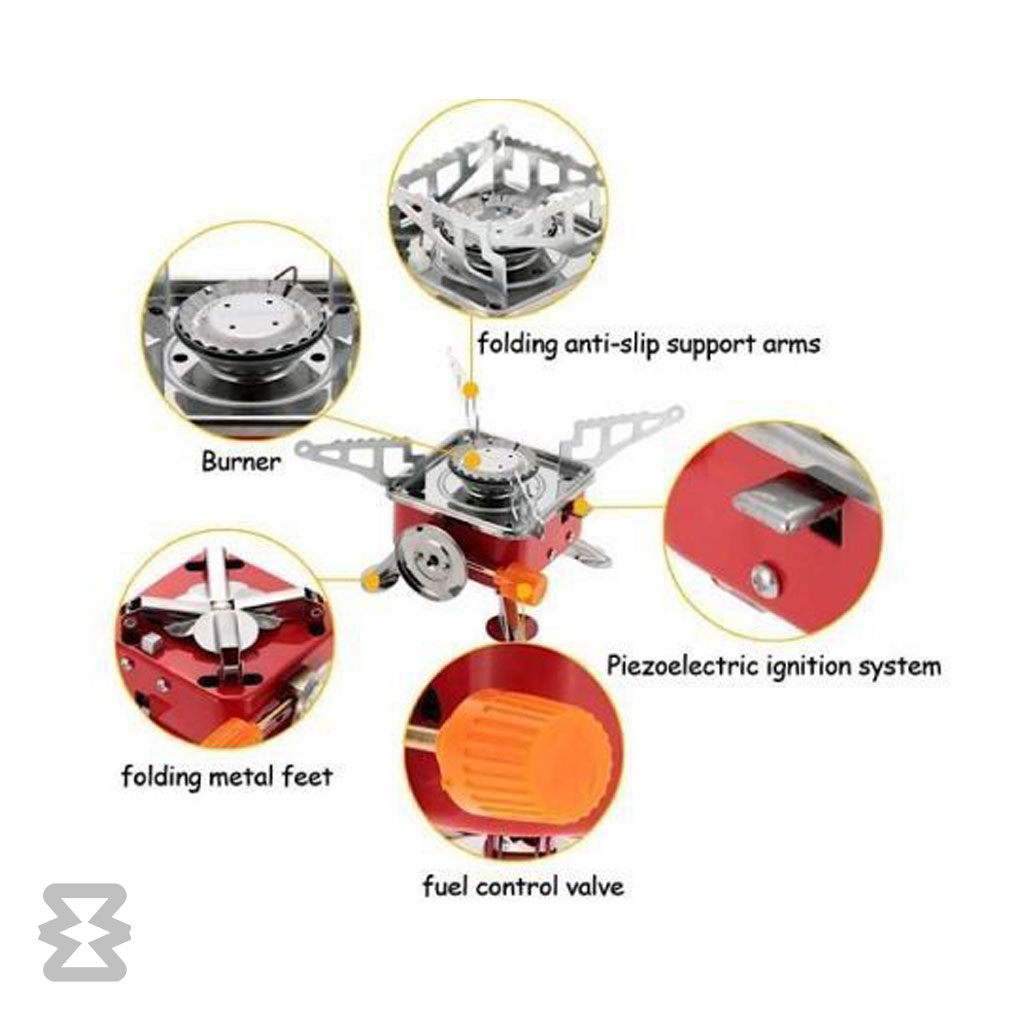 folding anti-slip support arms

Burner

Piezoelectric ignition system

folding metal feet

fuel control valve